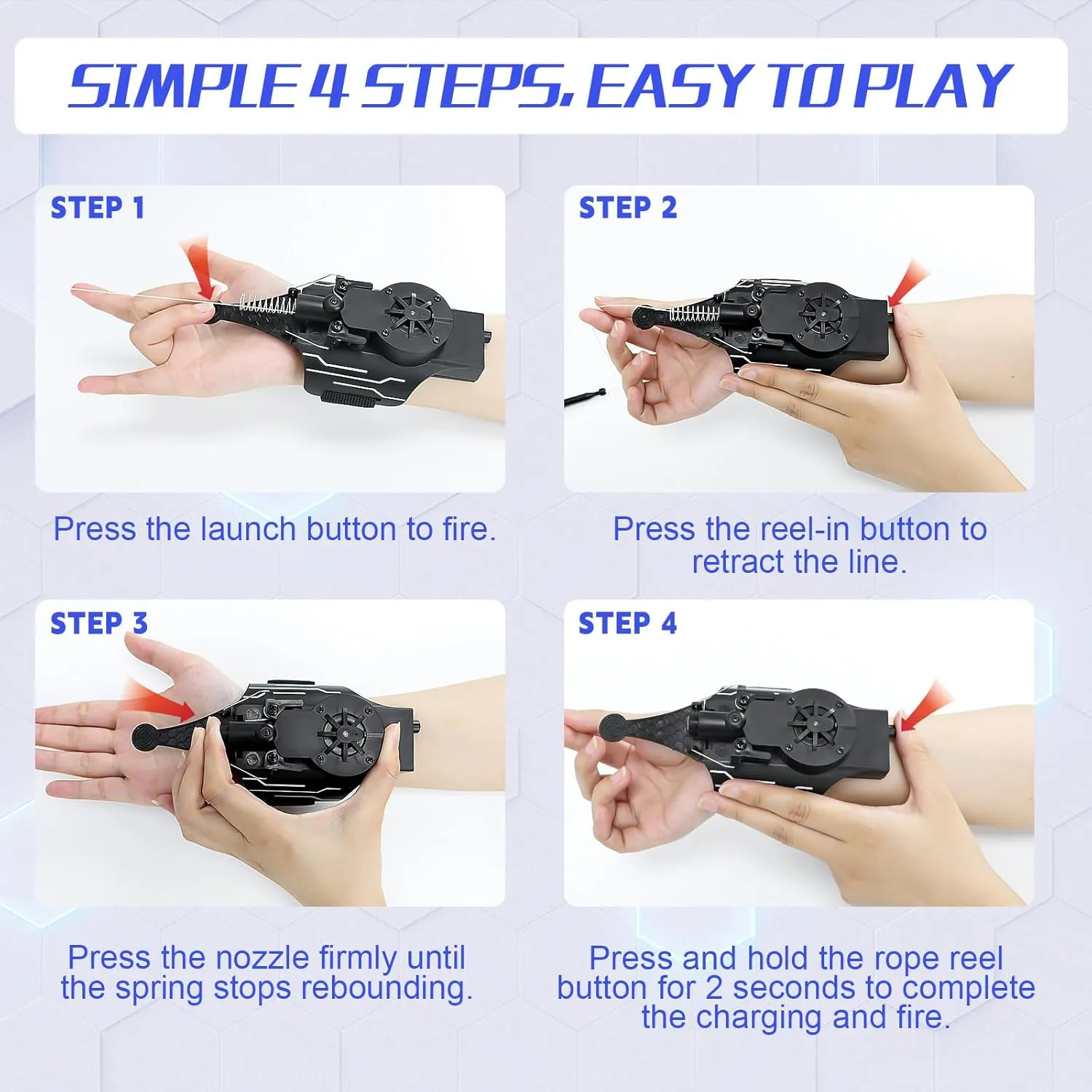 SIMPLE 4 STEPS, EASY TO PLAY

STEP 1

Press the launch button to fire.

STEP 2

Press the reel-in button to retract the line.

STEP 3

Press the nozzle firmly until the spring stops rebounding.

STEP 4

Press and hold the rope reel button for 2 seconds to complete the charging and fire.